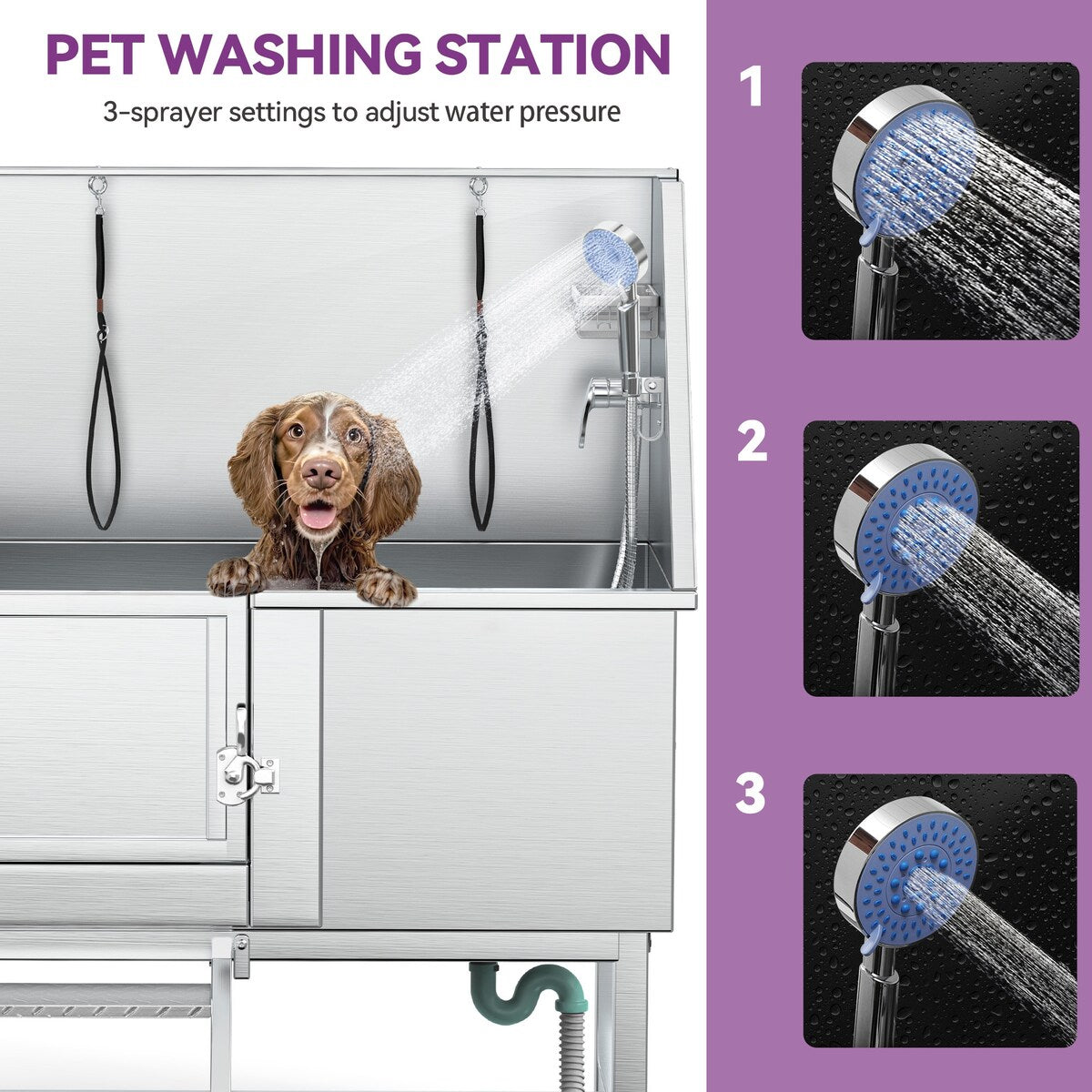 PET WASHING STATION

3-sprayer settings to adjust water pressure

1

2

3